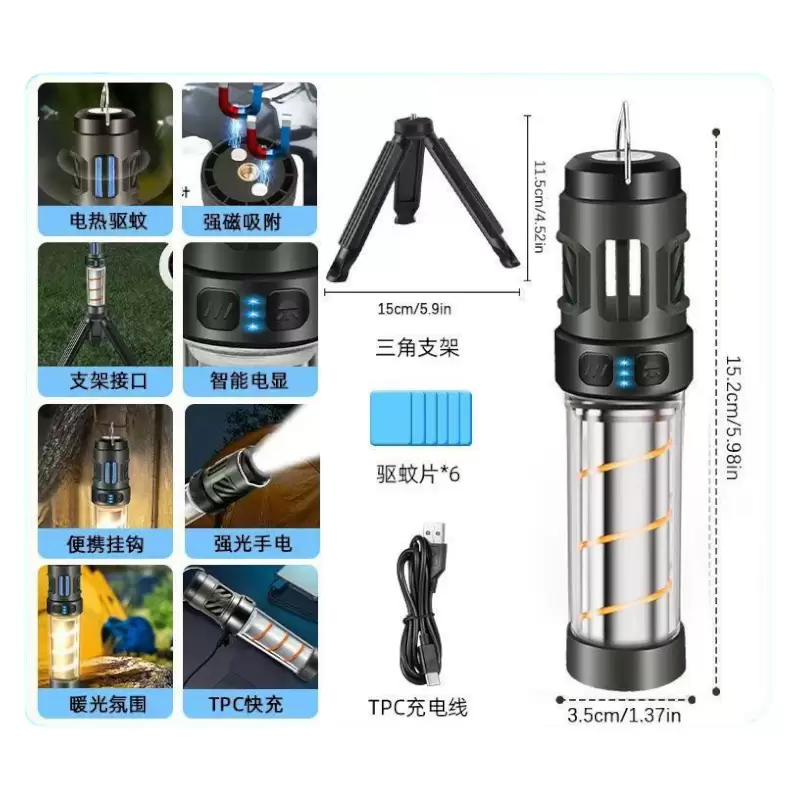 电热驱蚊

强磁吸附

支架接口

智能电显

便携挂钩

强光手电

暖光氛围

TPC快充

11.5cm/4.52in

15cm/5.9in

三角支架

驱蚊片*6

TPC充电线

15.2cm/5.98in

3.5cm/1.37in